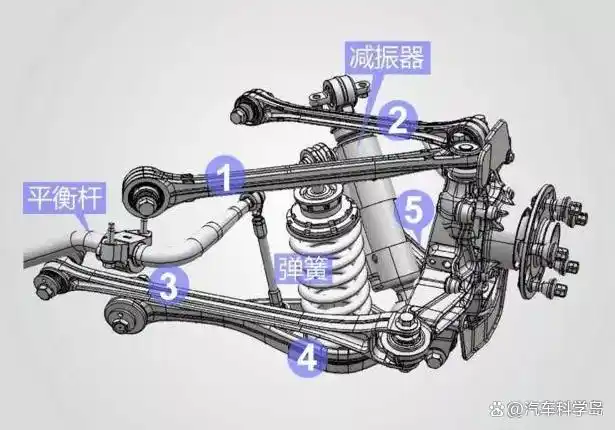 减振器
2
1
平衡杆
5
弹簧
3
4
@汽车科学岛